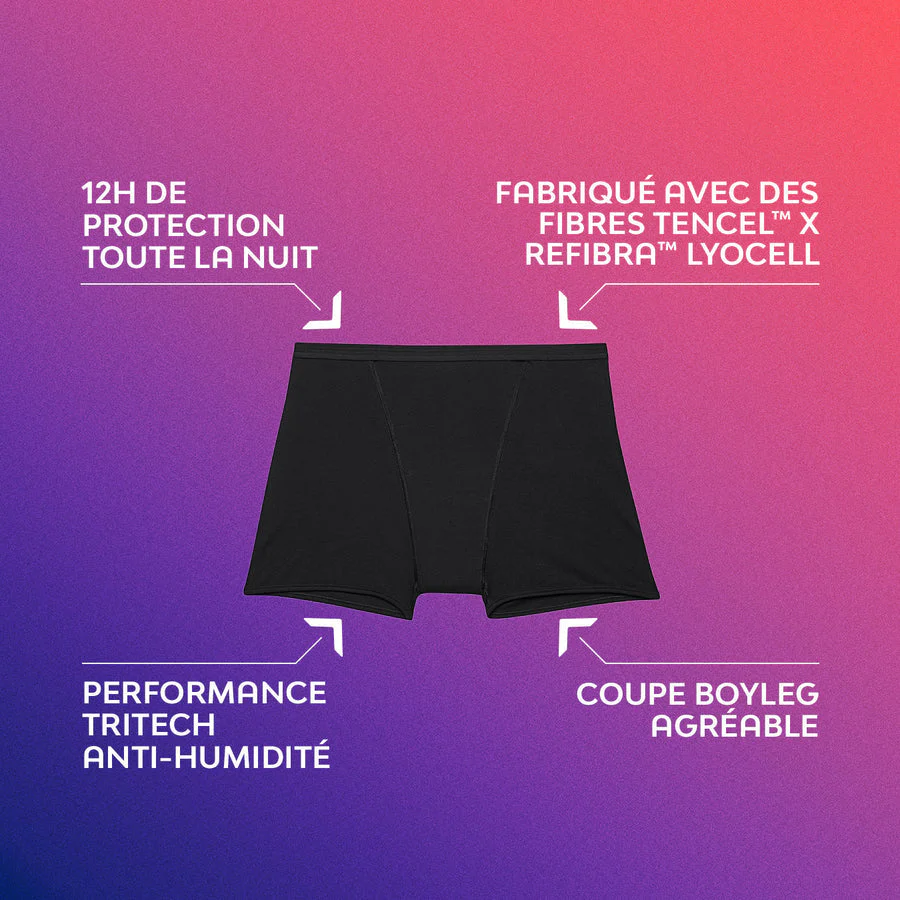 12H DE PROTECTION TOUTE LA NUIT

FABRIQUÉ AVEC DES FIBRES TENCEL™ X REFIBRA™ LYOCELL

PERFORMANCE TRITECH ANTI-HUMIDITÉ

COUPE BOYLEG AGRÉABLE